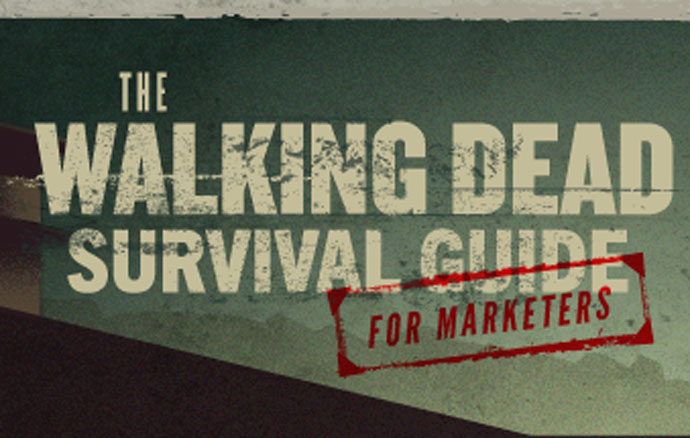 THE
WALKING DEAD
SURVIVAL GUIDE
FOR MARKETERS